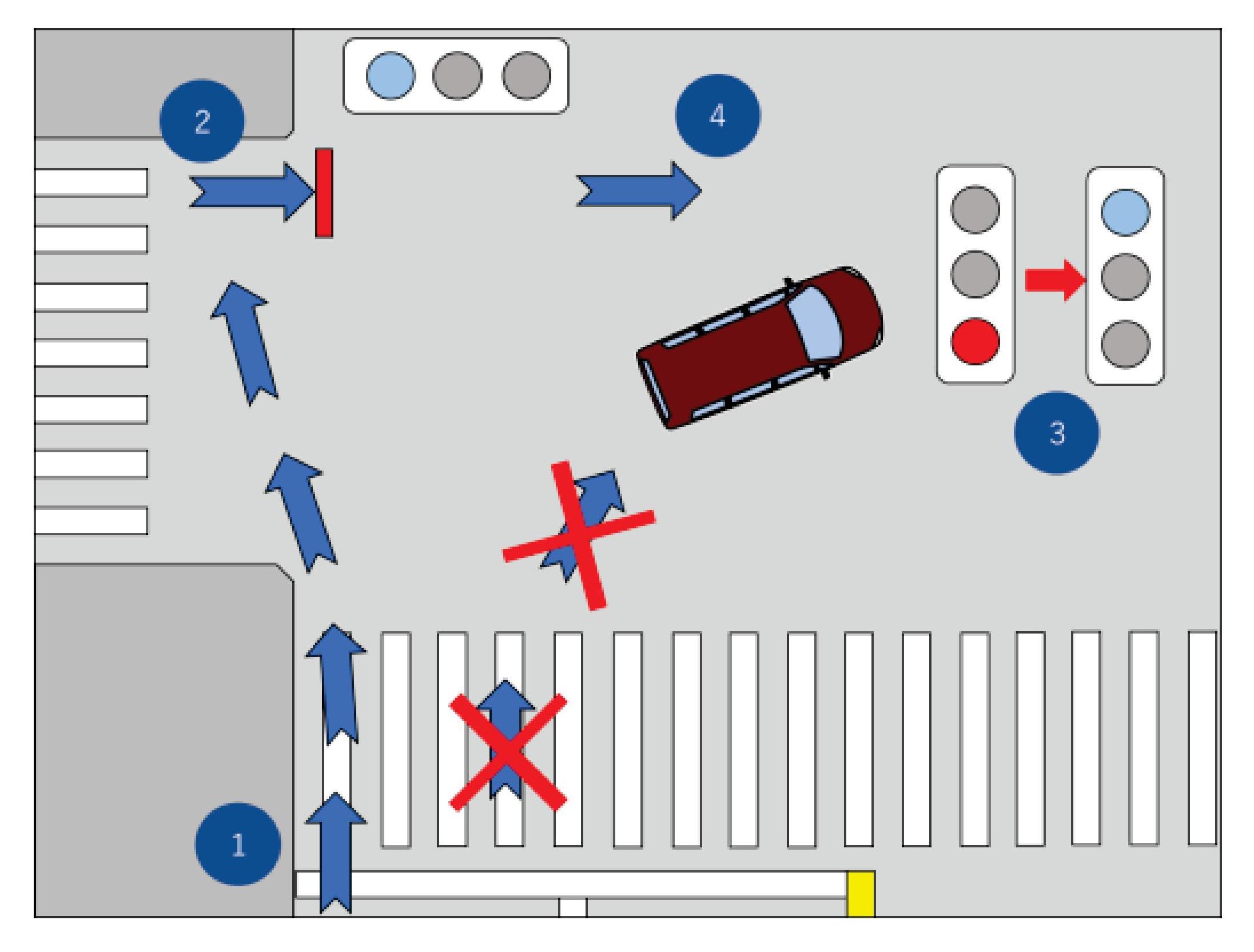 2
4
3
1