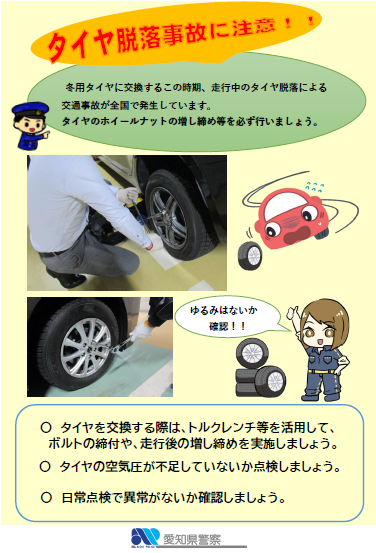 タイヤ脱落事故に注意！！

冬用タイヤに交換するこの時期、走行中のタイヤ脱落による交通事故が全国で発生しています。
タイヤのホイールナットの増し締め等を必ず行いましょう。

ゆるみはないか確認！！

○ タイヤを交換する際は、トルクレンチ等を活用して、ボルトの締付や、走行後の増し締めを実施しましょう。

○ タイヤの空気圧が不足していないか点検しましょう。

○ 日常点検で異常がないか確認しましょう。

愛知県警察