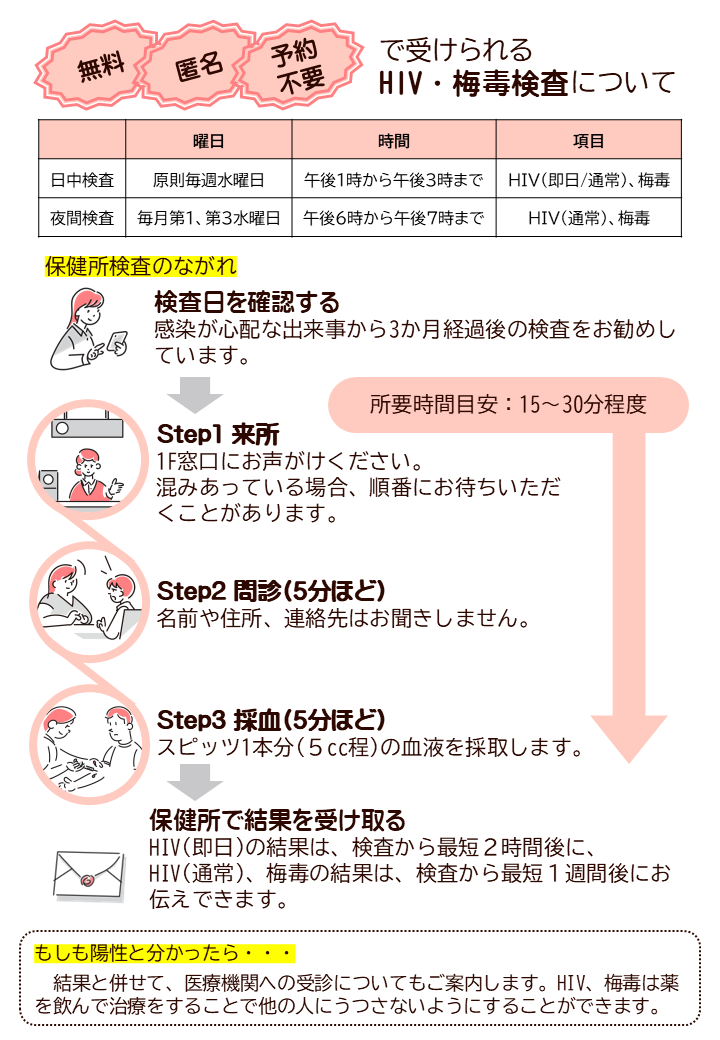 無料 匿名 予約不要 で受けられる HIV・梅毒検査について

|  | 曜日 | 時間 | 項目 |
|---|---|---|---|
| 日中検査 | 原則毎週水曜日 | 午後1時から午後3時まで | HIV(即日/通常)、梅毒 |
| 夜間検査 | 毎月第1、第3水曜日 | 午後6時から午後7時まで | HIV(通常)、梅毒 |

保健所検査のながれ

検査日を確認する
感染が心配な出来事から3か月経過後の検査をお勧めしています。

所要時間目安：15～30分程度

Step1 来所
1F窓口にお声がけください。
混みあっている場合、順番にお待ちいただくことがあります。

Step2 問診(5分ほど)
名前や住所、連絡先はお聞きしません。

Step3 採血(5分ほど)
スピッツ1本分(5cc程)の血液を採取します。

保健所で結果を受け取る
HIV(即日)の結果は、検査から最短2時間後に、
HIV(通常)、梅毒の結果は、検査から最短1週間後にお伝えできます。

もしも陽性と分かったら・・・
結果と併せて、医療機関への受診についてもご案内します。HIV、梅毒は薬を飲んで治療をすることで他の人にうつさないようにすることができます。